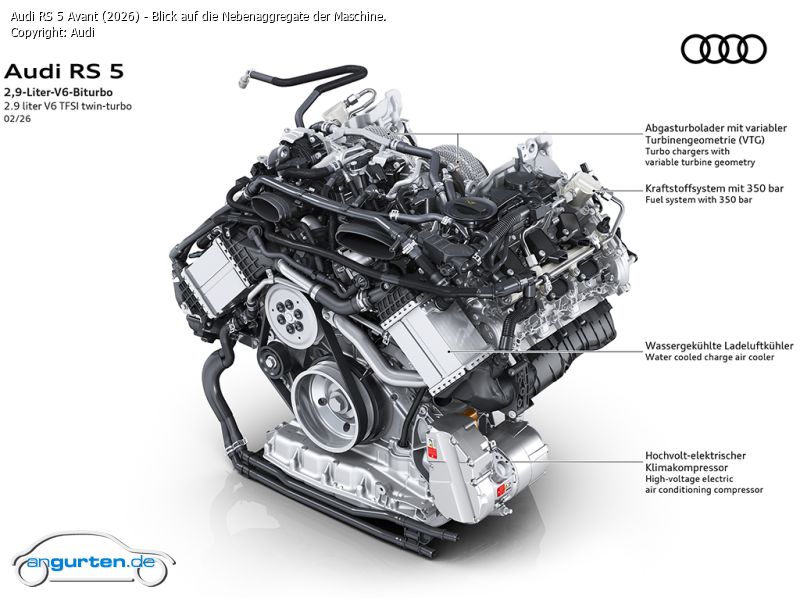 Audi RS 5 Avant (2026) - Blick auf die Nebenaggregate der Maschine.
Copyright: Audi

Audi RS 5
2,9-Liter-V6-Biturbo
2.9 liter V6 TFSI twin-turbo
02/26

Abgasturbolader mit variabler Turbinengeometrie (VTG)
Turbo chargers with variable turbine geometry

Kraftstoffsystem mit 350 bar
Fuel system with 350 bar

Wassergekühlte Ladeluftkühler
Water cooled charge air cooler

Hochvolt-elektrischer Klimakompressor
High-voltage electric air conditioning compressor

angurten.de